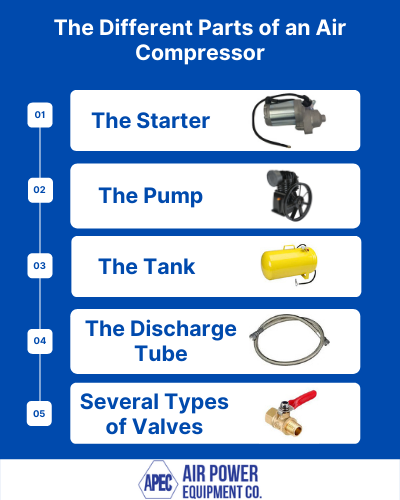 The Different Parts of an Air Compressor

01

The Starter

02

The Pump

03

The Tank

04

The Discharge Tube

05

Several Types of Valves

APEC AIR POWER EQUIPMENT CO.